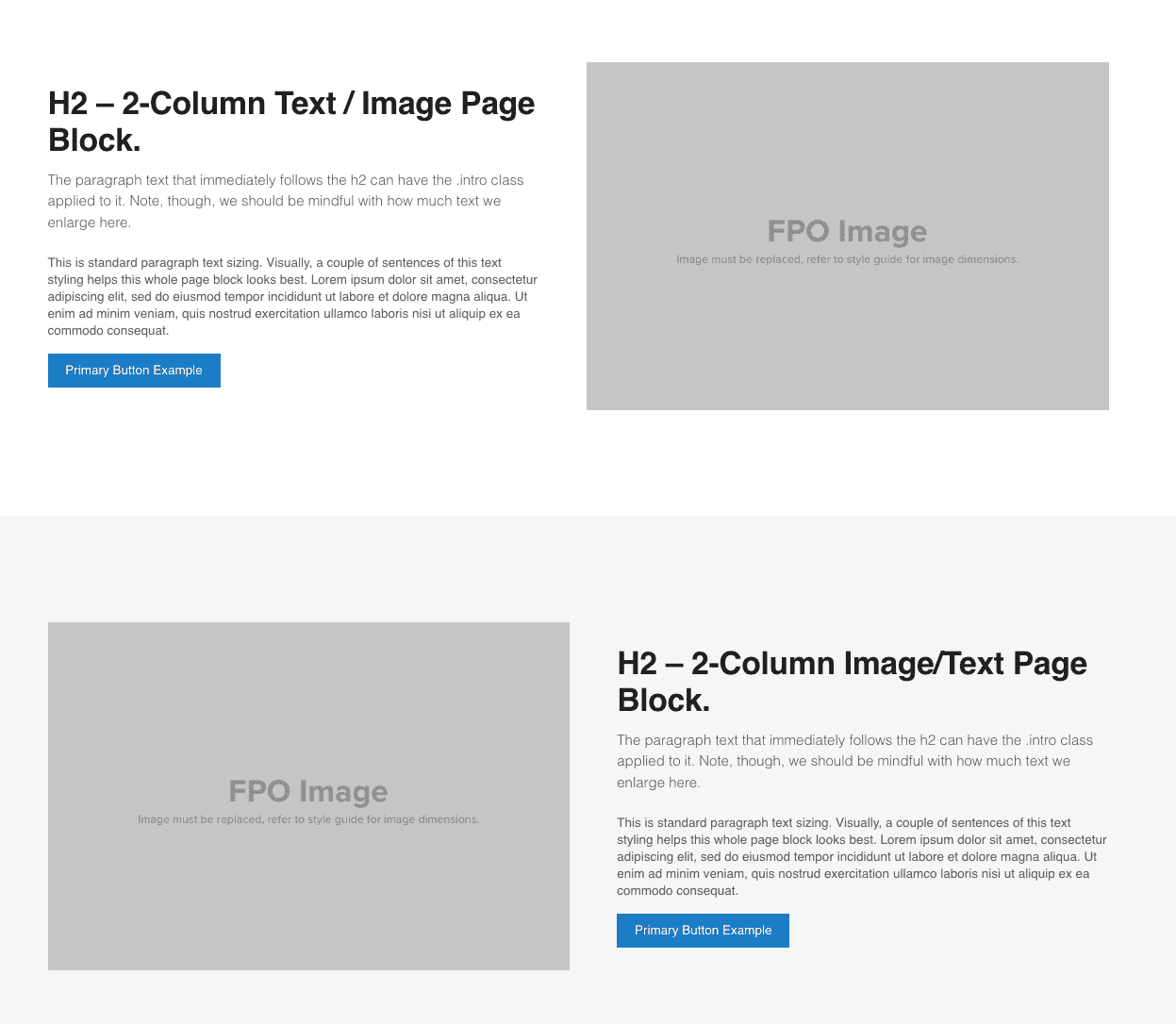 H2 – 2-Column Text / Image Page Block.

The paragraph text that immediately follows the h2 can have the .intro class applied to it. Note, though, we should be mindful with how much text we enlarge here.

This is standard paragraph text sizing. Visually, a couple of sentences of this text styling helps this whole page block looks best. Lorem ipsum dolor sit amet, consectetur adipiscing elit, sed do eiusmod tempor incididunt ut labore et dolore magna aliqua. Ut enim ad minim veniam, quis nostrud exercitation ullamco laboris nisi ut aliquip ex ea commodo consequat.

Primary Button Example

FPO Image
Image must be replaced, refer to style guide for image dimensions.

FPO Image
Image must be replaced, refer to style guide for image dimensions.

H2 – 2-Column Image/Text Page Block.

The paragraph text that immediately follows the h2 can have the .intro class applied to it. Note, though, we should be mindful with how much text we enlarge here.

This is standard paragraph text sizing. Visually, a couple of sentences of this text styling helps this whole page block looks best. Lorem ipsum dolor sit amet, consectetur adipiscing elit, sed do eiusmod tempor incididunt ut labore et dolore magna aliqua. Ut enim ad minim veniam, quis nostrud exercitation ullamco laboris nisi ut aliquip ex ea commodo consequat.

Primary Button Example